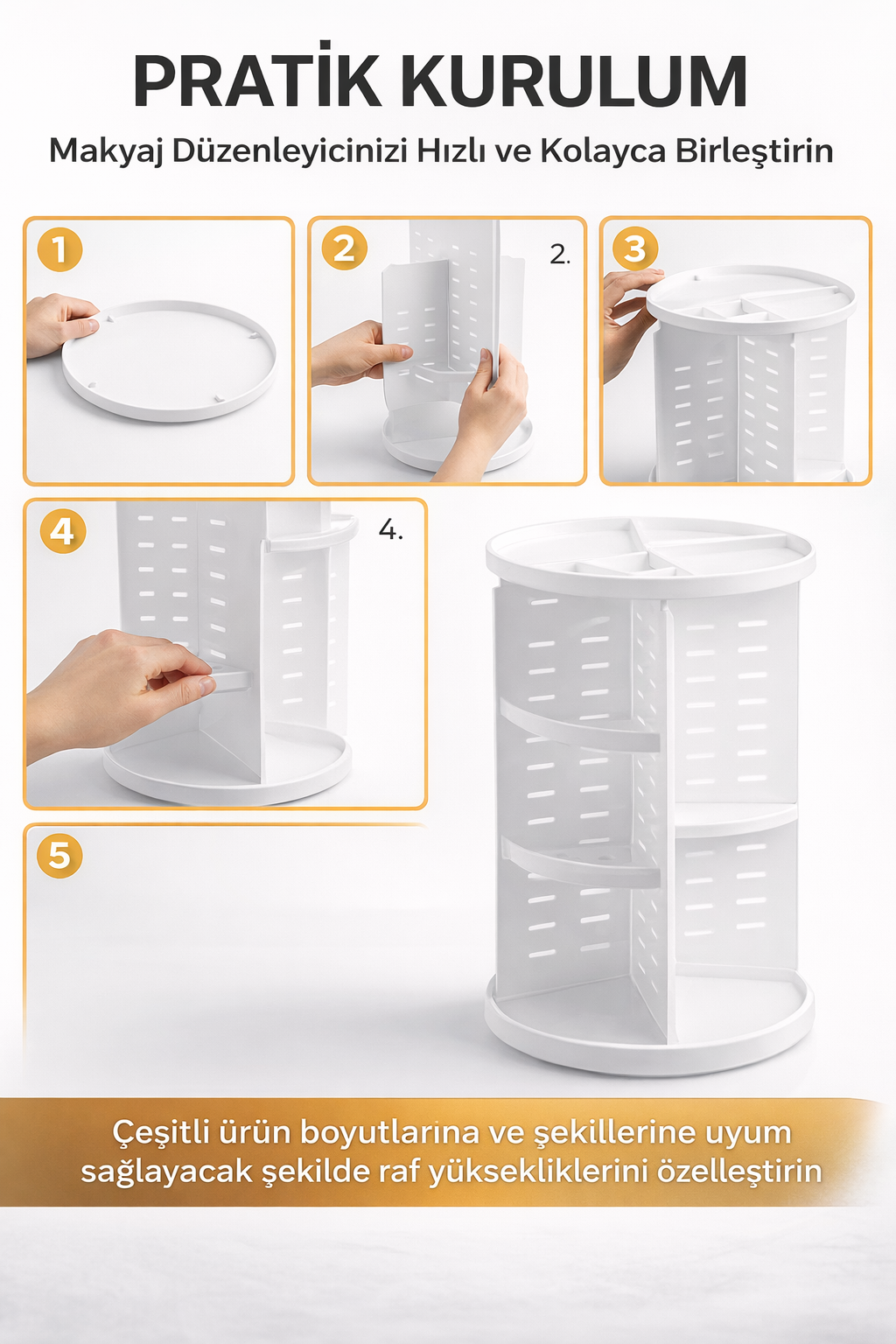 PRATİK KURULUM

Makyaj Düzenleyicinizi Hızlı ve Kolayca Birleştirin

1

2

2.

3

4

4.

5

Çeşitli ürün boyutlarına ve şekillerine uyum sağlayacak şekilde raf yüksekliklerini özelleştirin